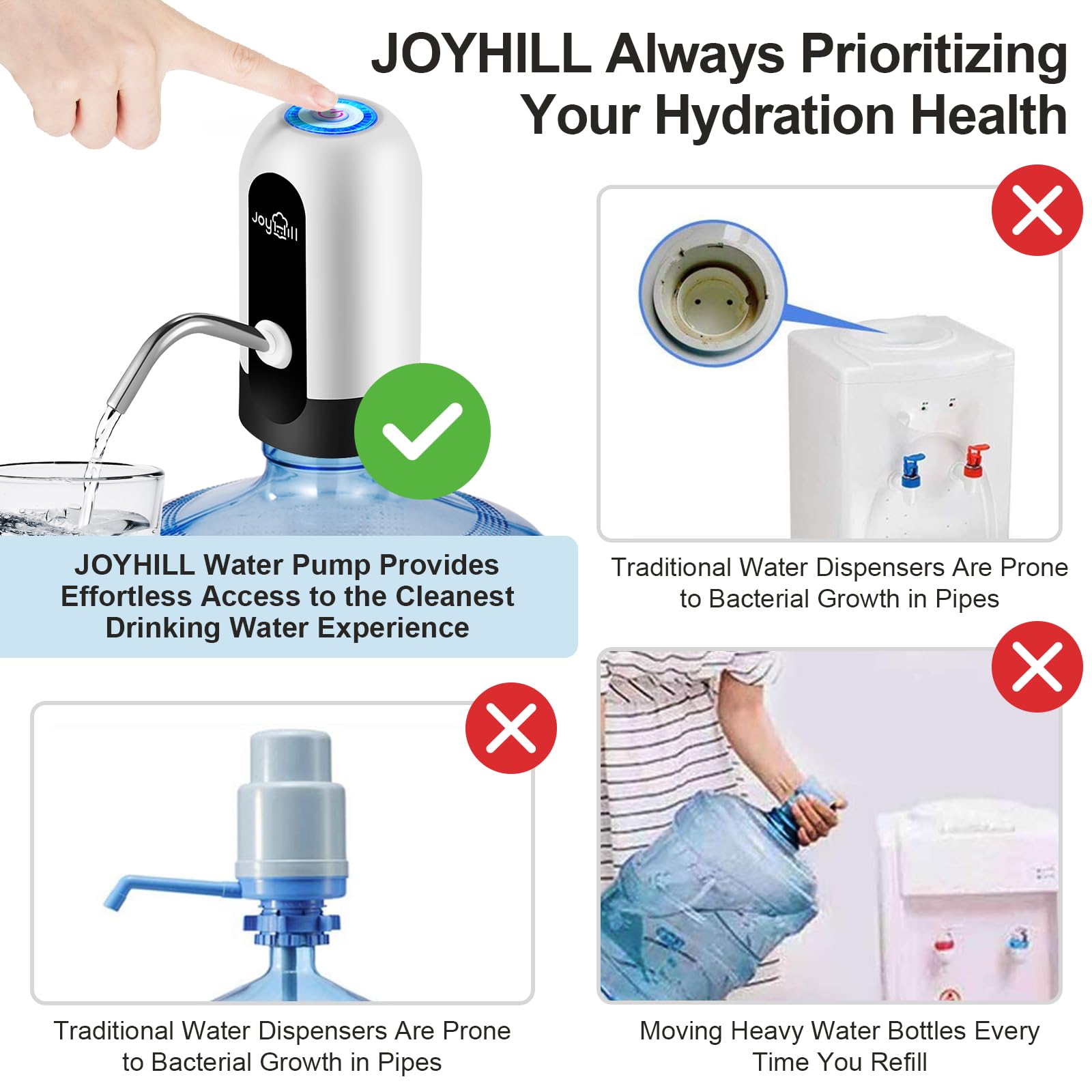 JOYHILL Always Prioritizing Your Hydration Health

JoyHill

JOYHILL Water Pump Provides Effortless Access to the Cleanest Drinking Water Experience

Traditional Water Dispensers Are Prone to Bacterial Growth in Pipes

Traditional Water Dispensers Are Prone to Bacterial Growth in Pipes

Moving Heavy Water Bottles Every Time You Refill