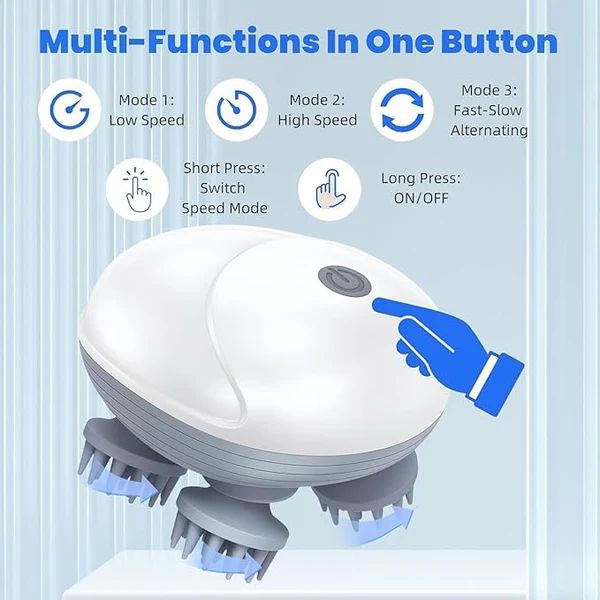 Multi-Functions In One Button

Mode 1: Low Speed

Mode 2: High Speed

Mode 3: Fast-Slow Alternating

Short Press: Switch Speed Mode

Long Press: ON/OFF