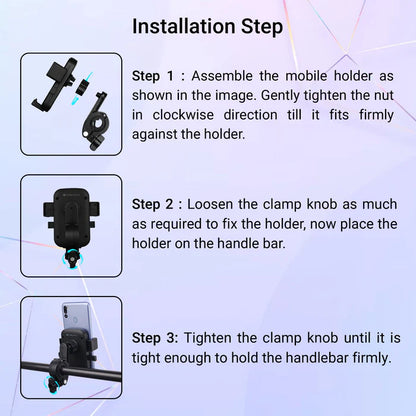 Installation Step

Step 1 : Assemble the mobile holder as shown in the image. Gently tighten the nut in clockwise direction till it fits firmly against the holder.

Step 2 : Loosen the clamp knob as much as required to fix the holder, now place the holder on the handle bar.

Step 3: Tighten the clamp knob until it is tight enough to hold the handlebar firmly.