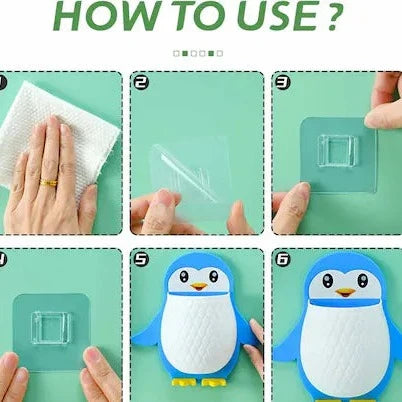 HOW TO USE ?

1

2

3

4

5

6